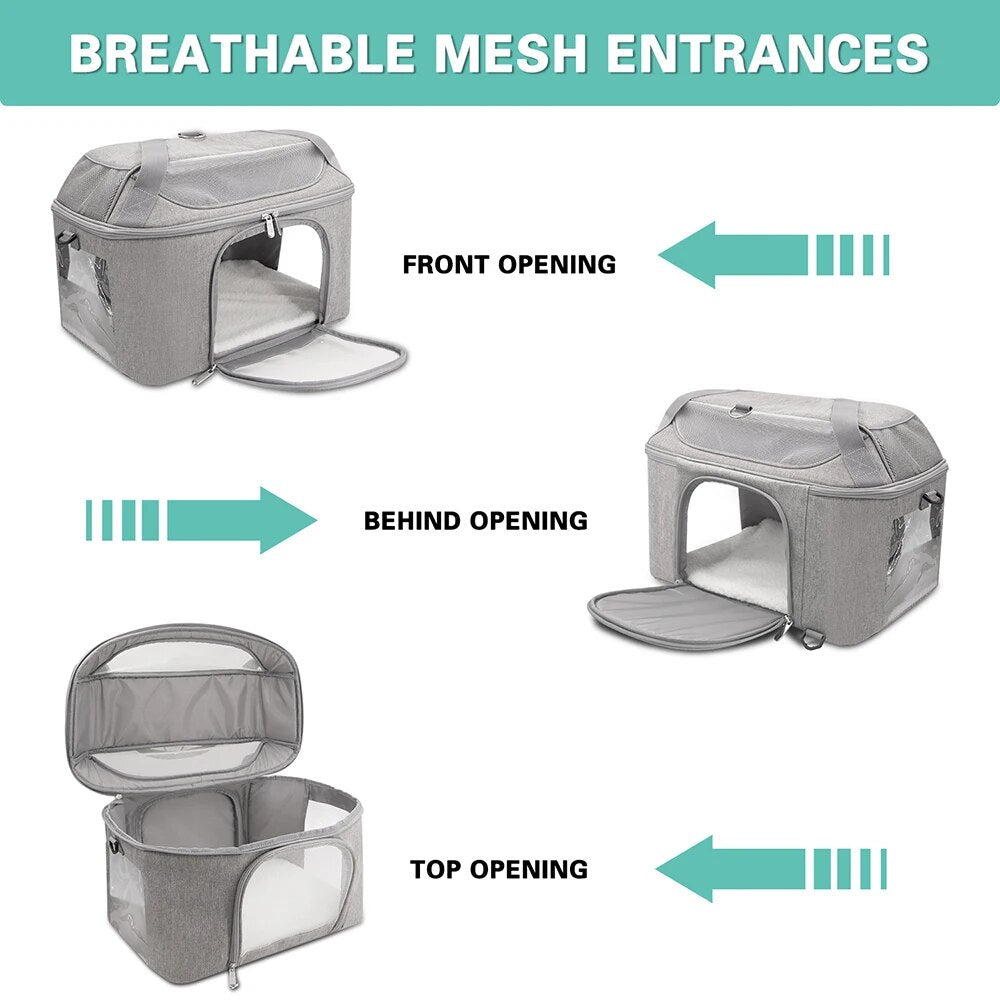 BREATHABLE MESH ENTRANCES

FRONT OPENING

BEHIND OPENING

TOP OPENING